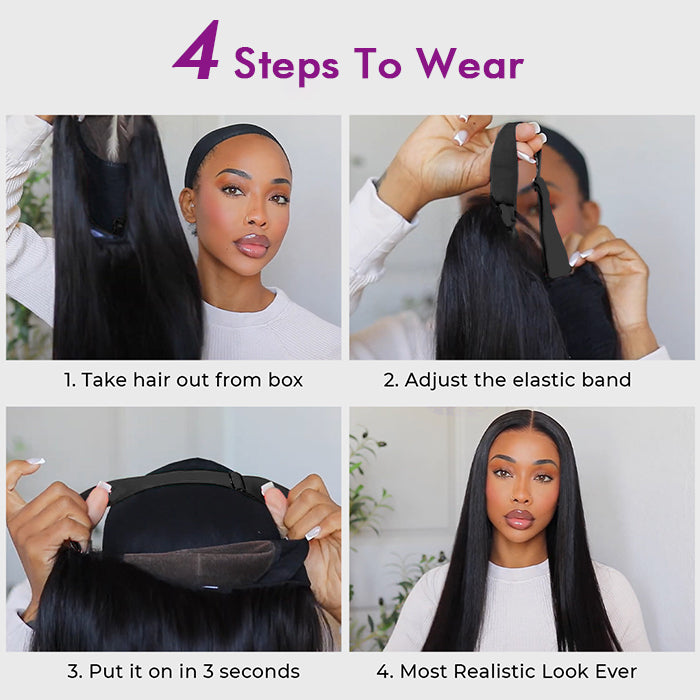 4 Steps To Wear

1. Take hair out from box

2. Adjust the elastic band

3. Put it on in 3 seconds

4. Most Realistic Look Ever